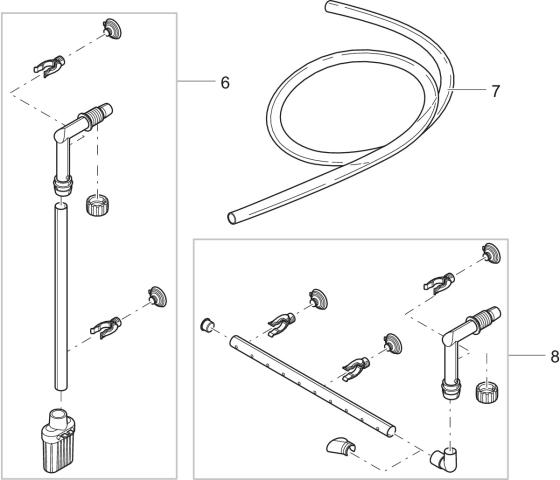 6
7
8