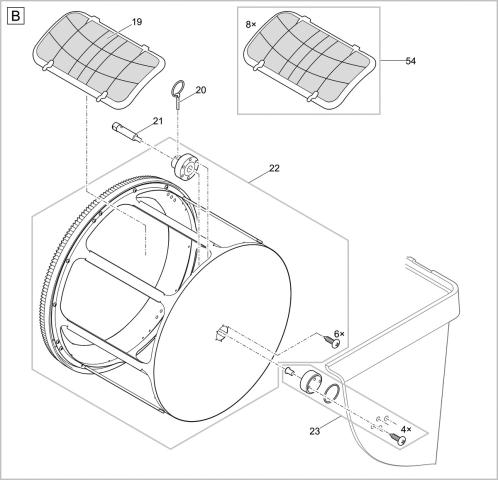 B

19

8×

54

20

21

22

6×

23

4×