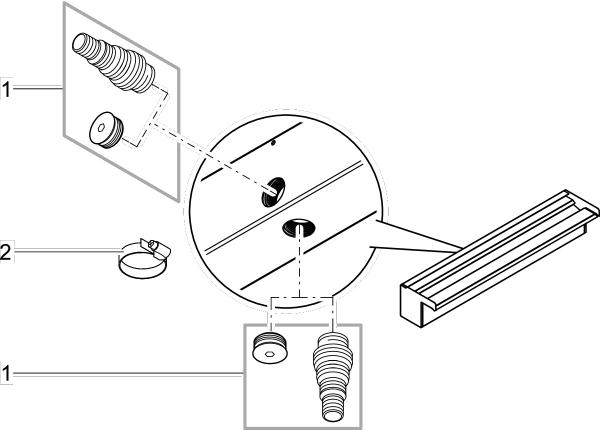 1

2

1