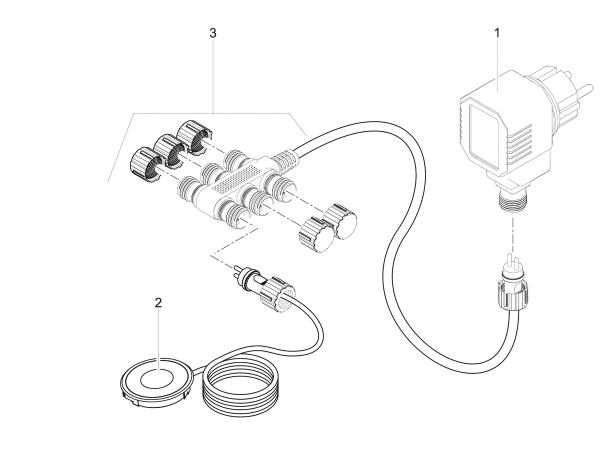 3
1
2